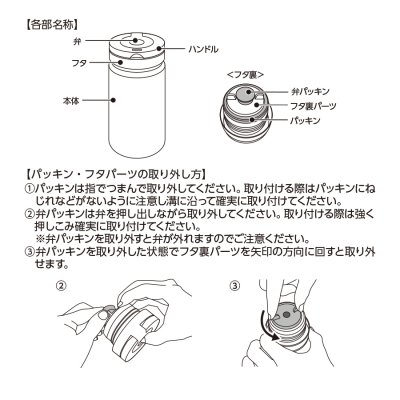 【各部名称】

弁

ハンドル

フタ

本体

<フタ裏>

弁パッキン

フタ裏パーツ

パッキン

【パッキン・フタパーツの取り外し方】
①パッキンは指でつまんで取り外してください。取り付ける際はパッキンにねじれなどがないように注意し溝に沿って確実に取り付けてください。
②弁パッキンは弁を押し出しながら取り外してください。取り付ける際は強く押しこみ確実に取り付けてください。
※弁パッキンを取り外すと弁が外れますのでご注意ください。
③弁パッキンを取り外した状態でフタ裏パーツを矢印の方向に回すと取り外せます。

②

③