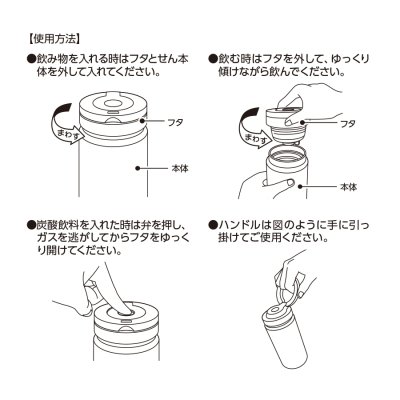 【使用方法】

●飲み物を入れる時はフタとせん本体を外して入れてください。

まわす

フタ

本体

●飲む時はフタを外して、ゆっくり傾けながら飲んでください。

まわす

フタ

本体

●炭酸飲料を入れた時は弁を押し、ガスを逃がしてからフタをゆっくり開けてください。

●ハンドルは図のように手に引っ掛けてご使用ください。